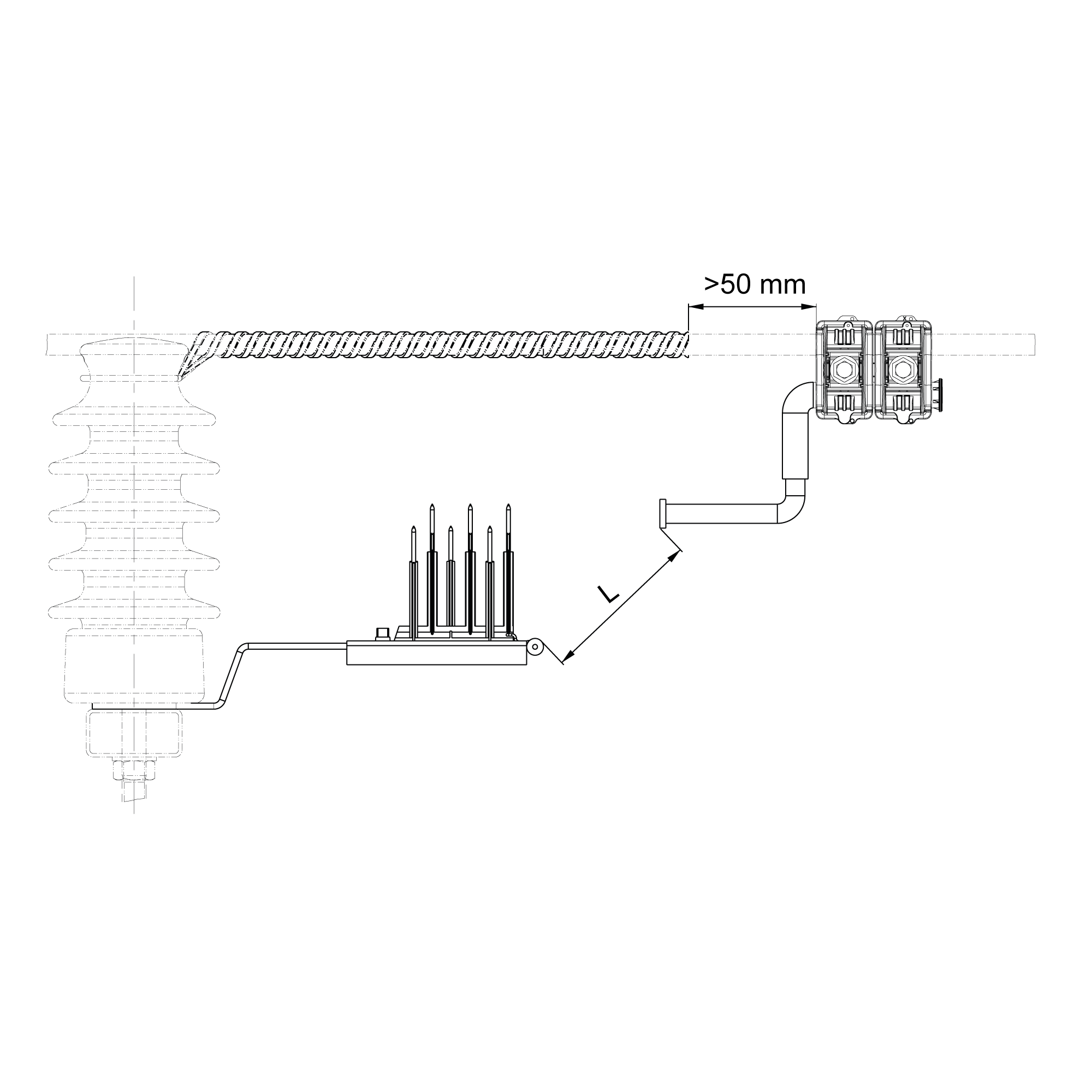 >50 mm

L